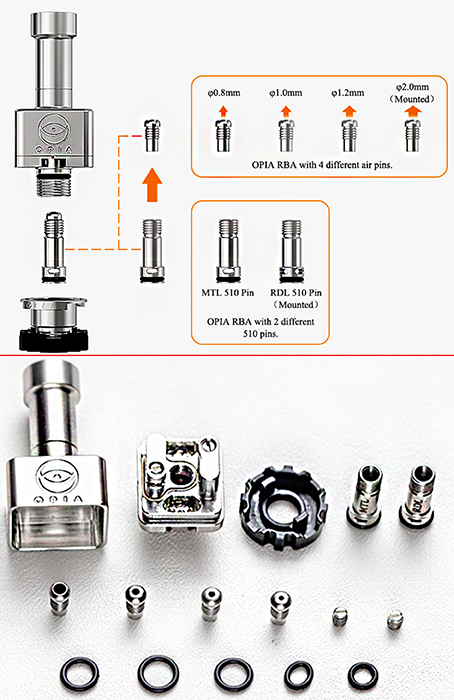 OPIA

φ0.8mm φ1.0mm φ1.2mm φ2.0mm (Mounted)

OPIA RBA with 4 different air pins.

MTL 510 Pin

RDL 510 Pin (Mounted)

OPIA RBA with 2 different 510 pins.

OPIA

MTL

RDL