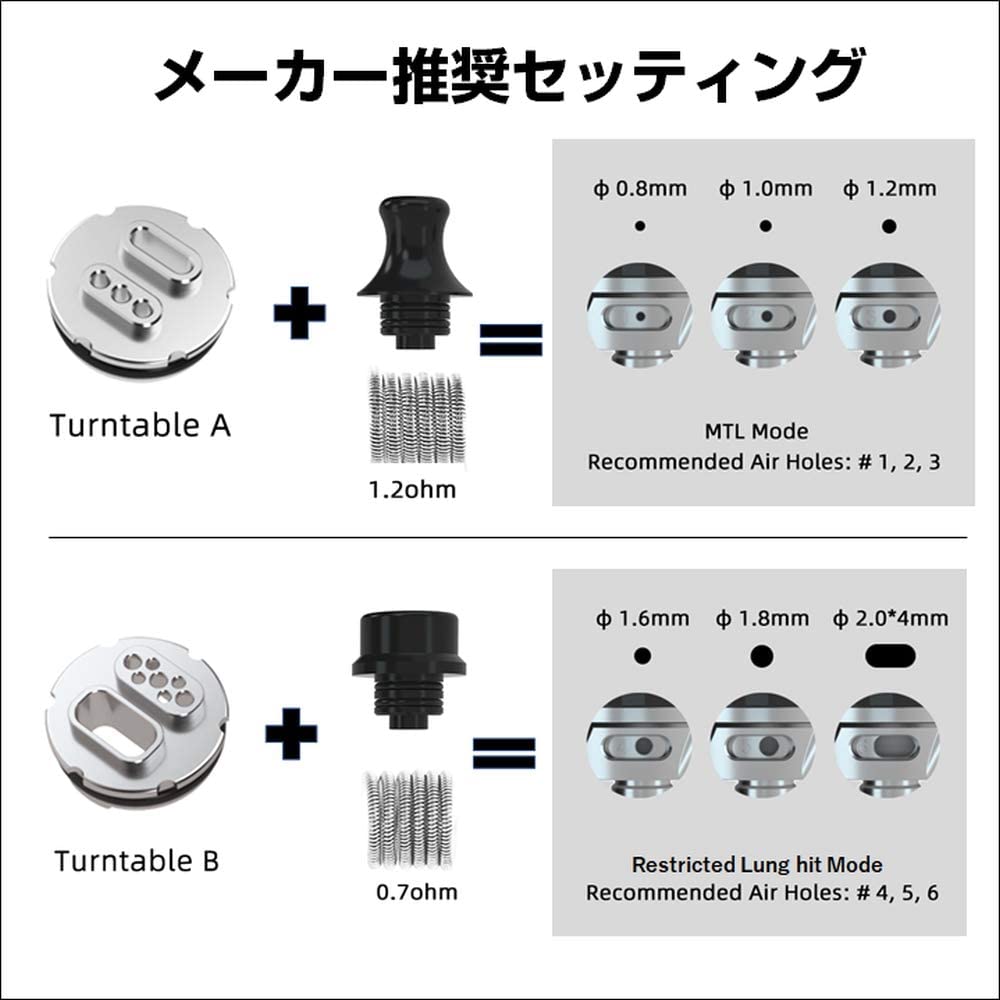 メーカー推奨セッティング

Turntable A

1.2ohm

ϕ 0.8mm ϕ 1.0mm ϕ 1.2mm

MTL Mode
Recommended Air Holes: # 1, 2, 3

Turntable B

0.7ohm

ϕ 1.6mm ϕ 1.8mm ϕ 2.0*4mm

Restricted Lung hit Mode
Recommended Air Holes: # 4, 5, 6