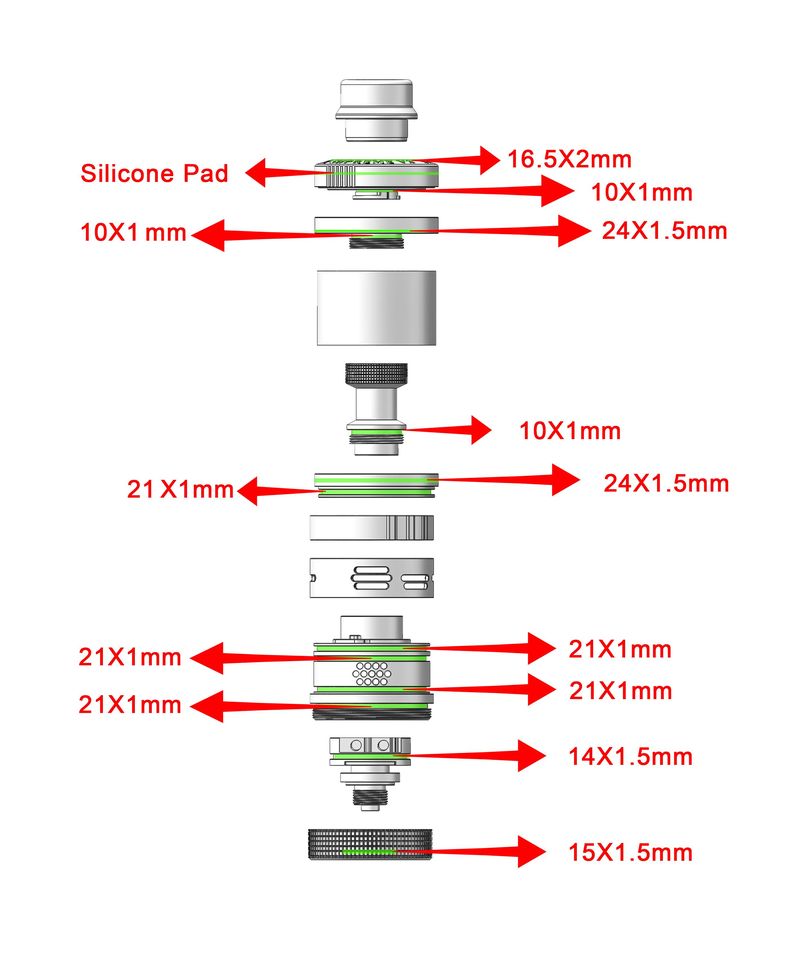 Silicone Pad
16.5X2mm
10X1mm
10X1 mm
24X1.5mm
10X1mm
21 X1mm
24X1.5mm
21X1mm
21X1mm
21X1mm
21X1mm
14X1.5mm
15X1.5mm