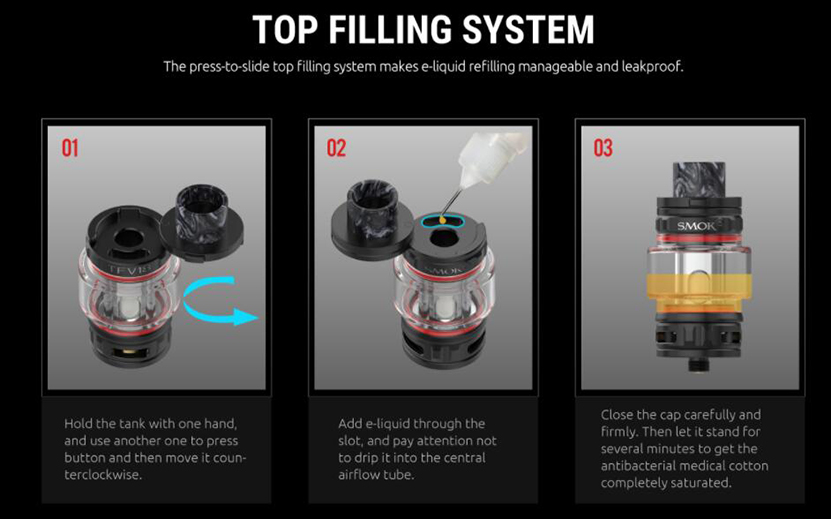 TOP FILLING SYSTEM

The press-to-slide top filling system makes e-liquid refilling manageable and leakproof.

01

TFV18

Hold the tank with one hand, and use another one to press button and then move it counterclockwise.

02

SMOK

Add e-liquid through the slot, and pay attention not to drip it into the central airflow tube.

03

SMOK

Close the cap carefully and firmly. Then let it stand for several minutes to get the antibacterial medical cotton completely saturated.