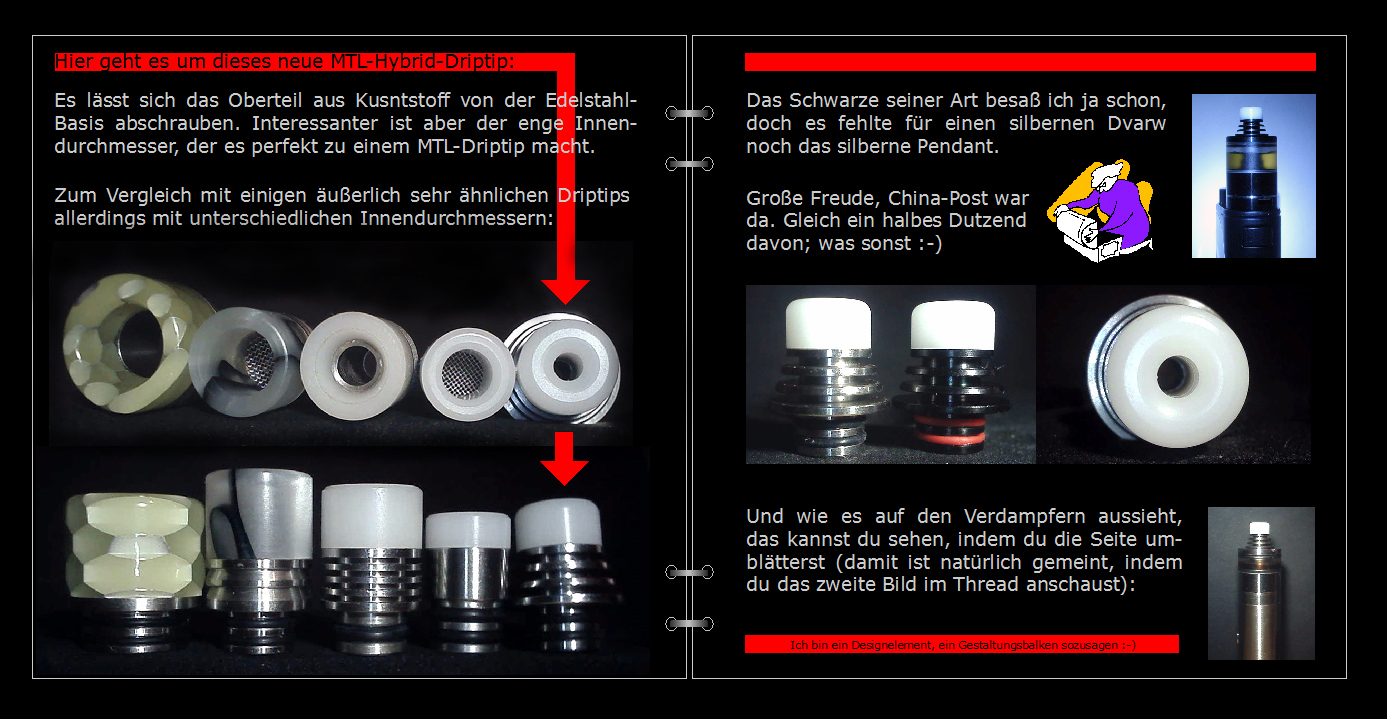 Hier geht es um dieses neue MTL-Hybrid-Driptip:

Es lässt sich das Oberteil aus Kusntstoff von der Edelstahl-Basis abschrauben. Interessanter ist aber der enge Innendurchmesser, der es perfekt zu einem MTL-Driptip macht.

Zum Vergleich mit einigen äußerlich sehr ähnlichen Driptips allerdings mit unterschiedlichen Innendurchmessern:

Das Schwarze seiner Art besaß ich ja schon, doch es fehlte für einen silbernen Dvarw noch das silberne Pendant.

Große Freude, China-Post war da. Gleich ein halbes Dutzend davon; was sonst :-)

Und wie es auf den Verdampfern aussieht, das kannst du sehen, indem du die Seite umblätterst (damit ist natürlich gemeint, indem du das zweite Bild im Thread anschaust):

Ich bin ein Designelement, ein Gestaltungsbalken sozusagen :-)