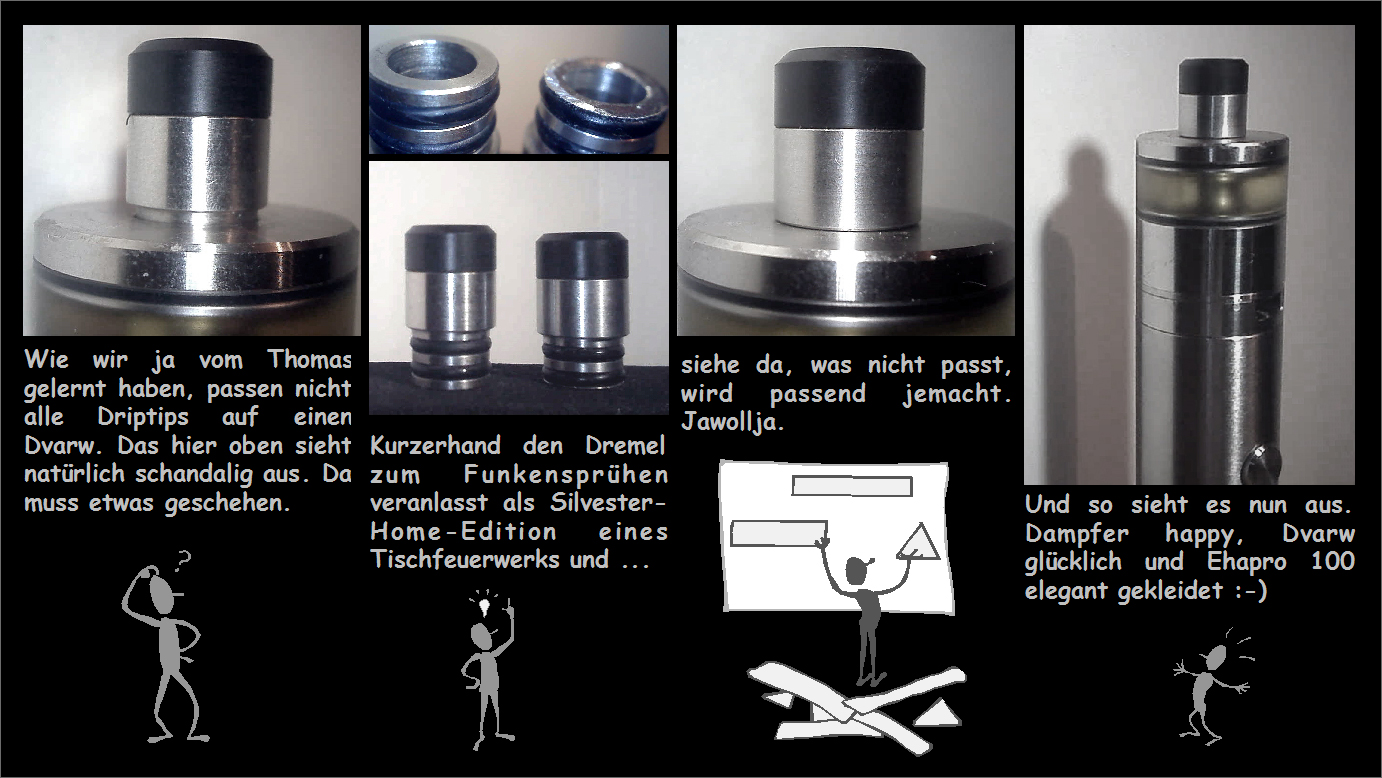 Wie wir ja vom Thomas gelernt haben, passen nicht alle Driptips auf einen Dvarw. Das hier oben sieht natürlich schandalig aus. Da muss etwas geschehen.

Kurzerhand den Dremel zum Funkensprühen veranlasst als Silvester-Home-Edition eines Tischfeuerwerks und ...

siehe da, was nicht passt, wird passend jemacht. Jawollja.

Und so sieht es nun aus. Dampfer happy, Dvarw glücklich und Ehapro 100 elegant gekleidet :-)